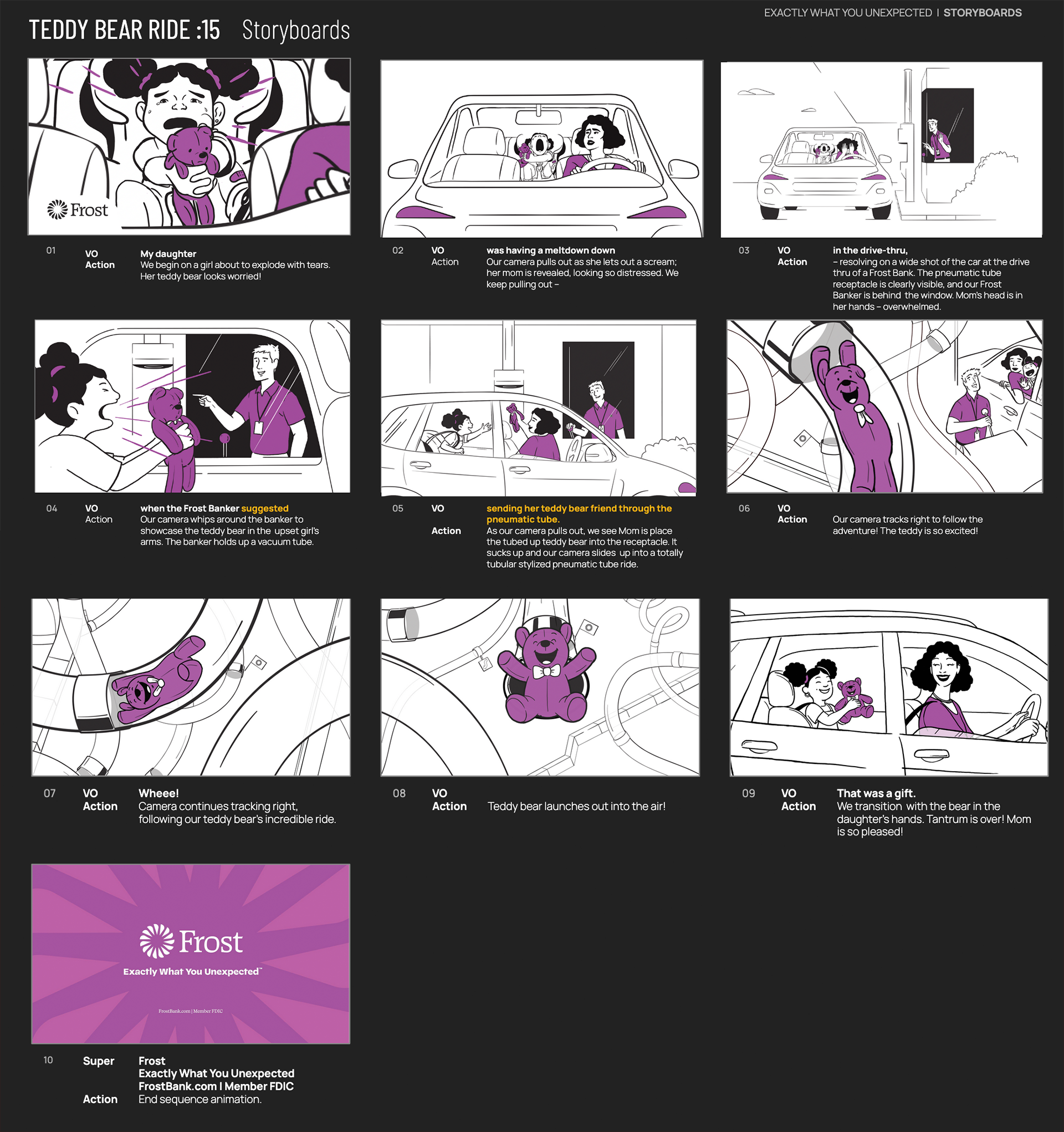 EXACTLY WHAT YOU UNEXPECTED | STORYBOARDS

TEDDY BEAR RIDE :15 Storyboards

Frost

01 VO My daughter
Action We begin on a girl about to explode with tears. Her teddy bear looks worried!

02 VO was having a meltdown down
Action Our camera pulls out as she lets out a scream; her mom is revealed, looking so distressed. We keep pulling out –

03 VO in the drive-thru,
Action – resolving on a wide shot of the car at the drive thru of a Frost Bank. The pneumatic tube receptacle is clearly visible, and our Frost Banker is behind the window. Mom's head is in her hands – overwhelmed.

04 VO when the Frost Banker suggested
Action Our camera whips around the banker to showcase the teddy bear in the upset girl's arms. The banker holds up a vacuum tube.

05 VO sending her teddy bear friend through the pneumatic tube.
Action As our camera pulls out, we see Mom is place the tubed up teddy bear into the receptacle. It sucks up and our camera slides up into a totally tubular stylized pneumatic tube ride.

06 VO
Action Our camera tracks right to follow the adventure! The teddy is so excited!

07 VO Wheee!
Action Camera continues tracking right, following our teddy bear's incredible ride.

08 VO
Action Teddy bear launches out into the air!

09 VO That was a gift.
Action We transition with the bear in the daughter's hands. Tantrum is over! Mom is so pleased!

Frost
Exactly What You Unexpected™
FrostBank.com | Member FDIC

10 Super Frost
Exactly What You Unexpected
FrostBank.com | Member FDIC
Action End sequence animation.